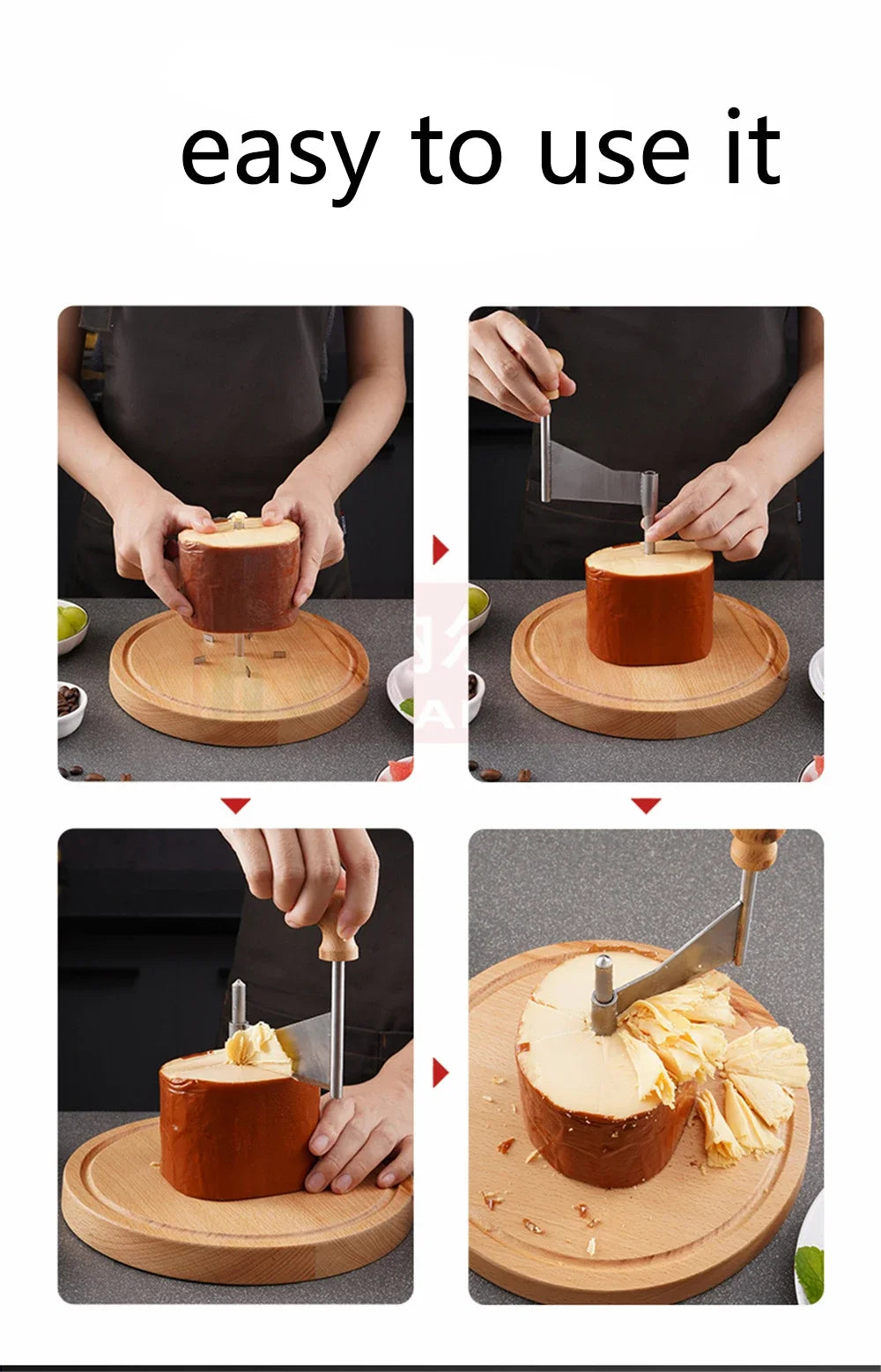 easy to use it